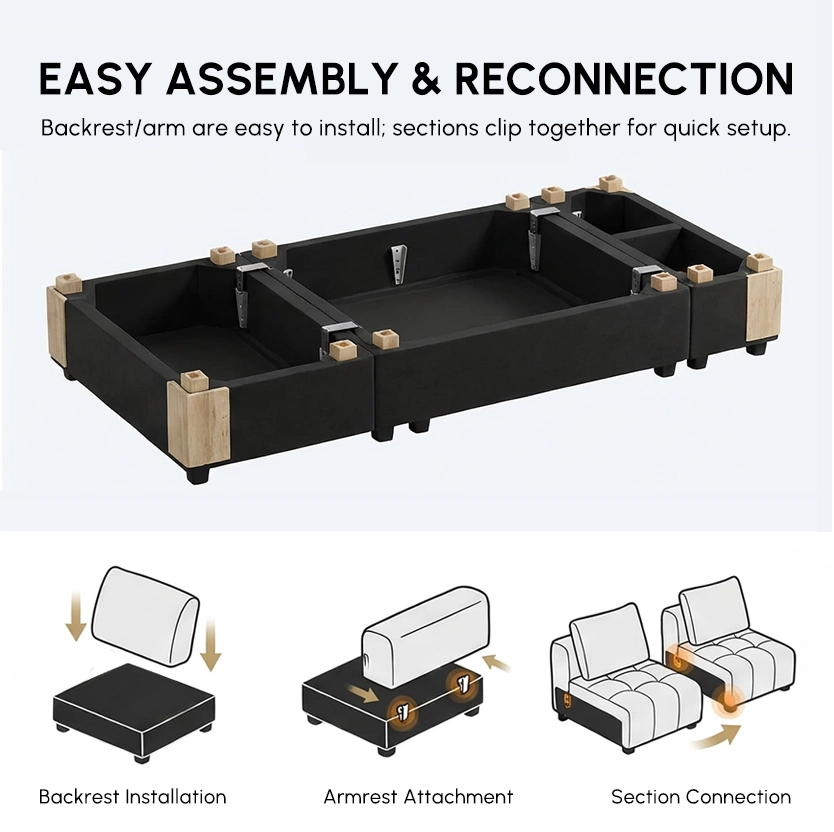 EASY ASSEMBLY & RECONNECTION

Backrest/arm are easy to install; sections clip together for quick setup.

Backrest Installation

Armrest Attachment

Section Connection